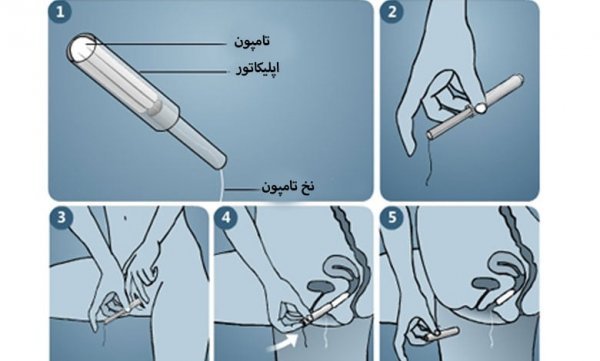 1
تامپون
اپلیکاتور
نخ تامپون
2
3
4
5