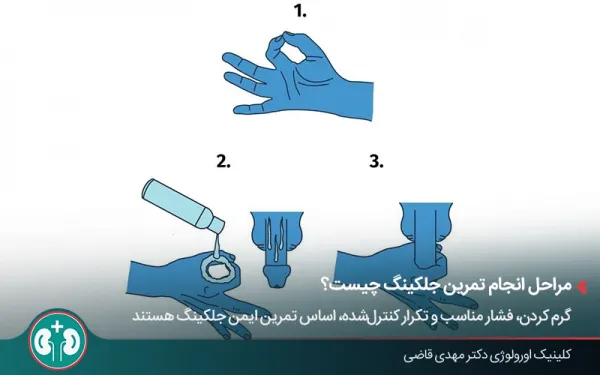 1.

2.

3.

مراحل انجام تمرین جلکینگ چیست؟

گرم کردن، فشار مناسب و تکرار کنترل‌شده، اساس تمرین ایمن جلکینگ هستند

کلینیک اورولوژی دکتر مهدی قاضی