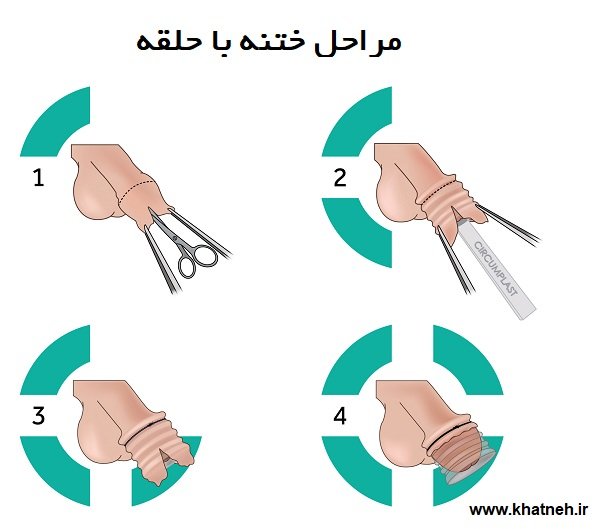 مراحل ختنه با حلقه

1

2

CIRCUMPLAST

3

4

www.khatneh.ir